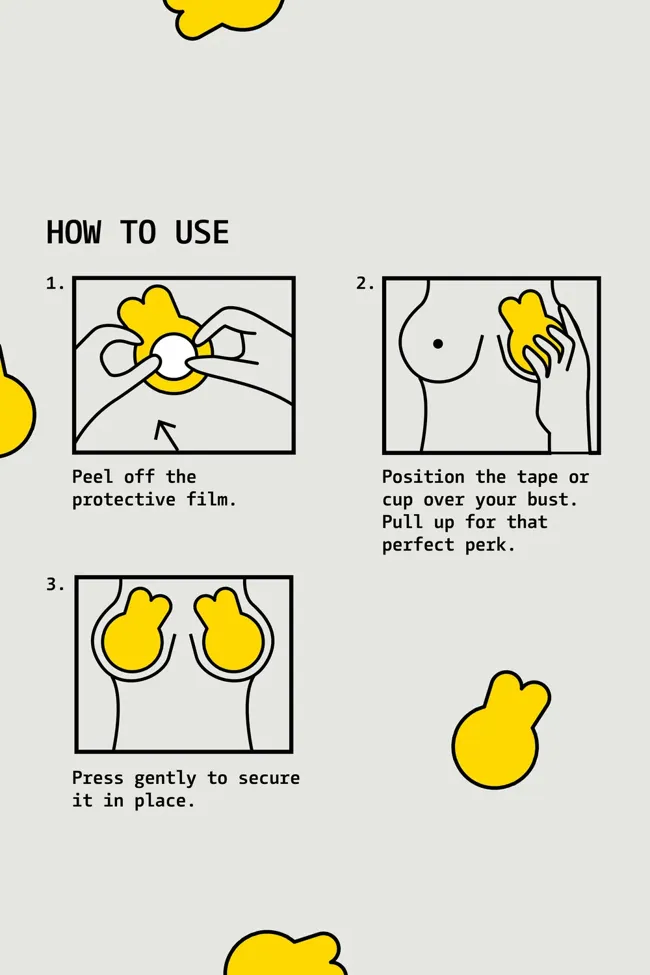 HOW TO USE

1.

Peel off the protective film.

2.

Position the tape or cup over your bust. Pull up for that perfect perk.

3.

Press gently to secure it in place.