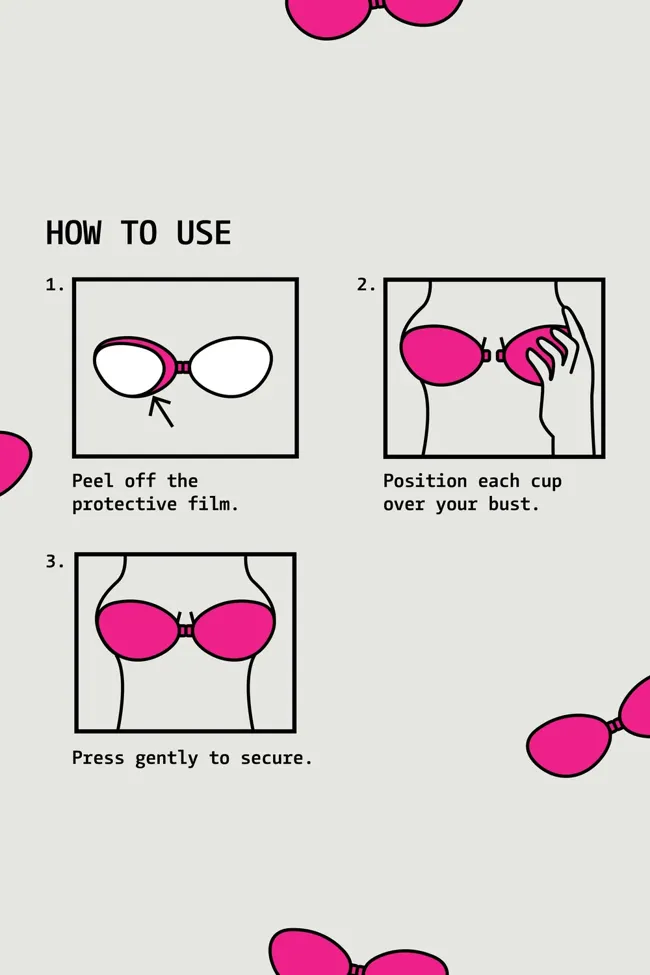 HOW TO USE

1.

Peel off the protective film.

2.

Position each cup over your bust.

3.

Press gently to secure.