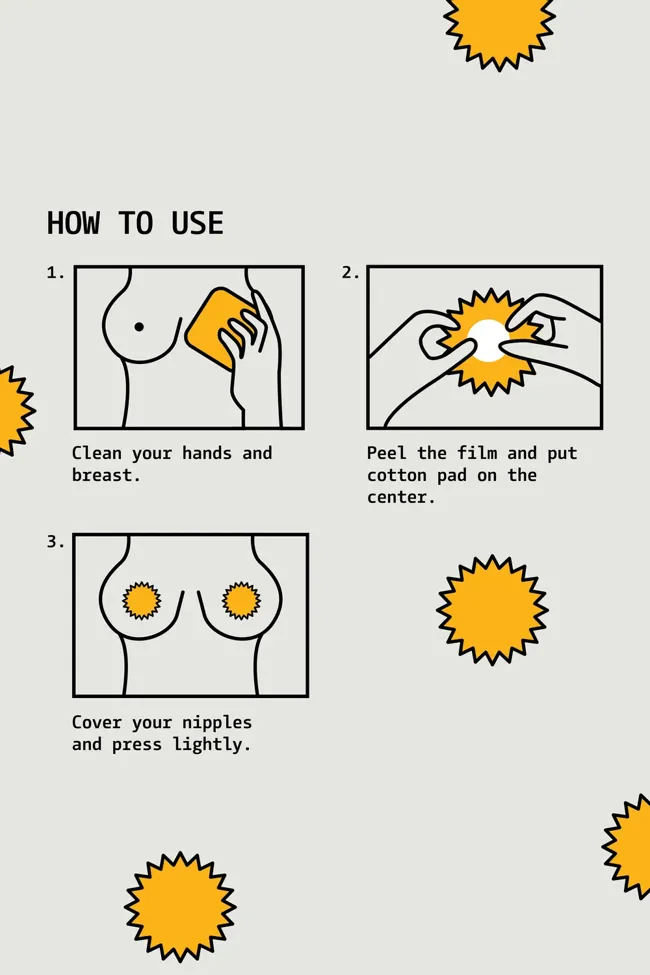 HOW TO USE

1.

Clean your hands and breast.

2.

Peel the film and put cotton pad on the center.

3.

Cover your nipples and press lightly.